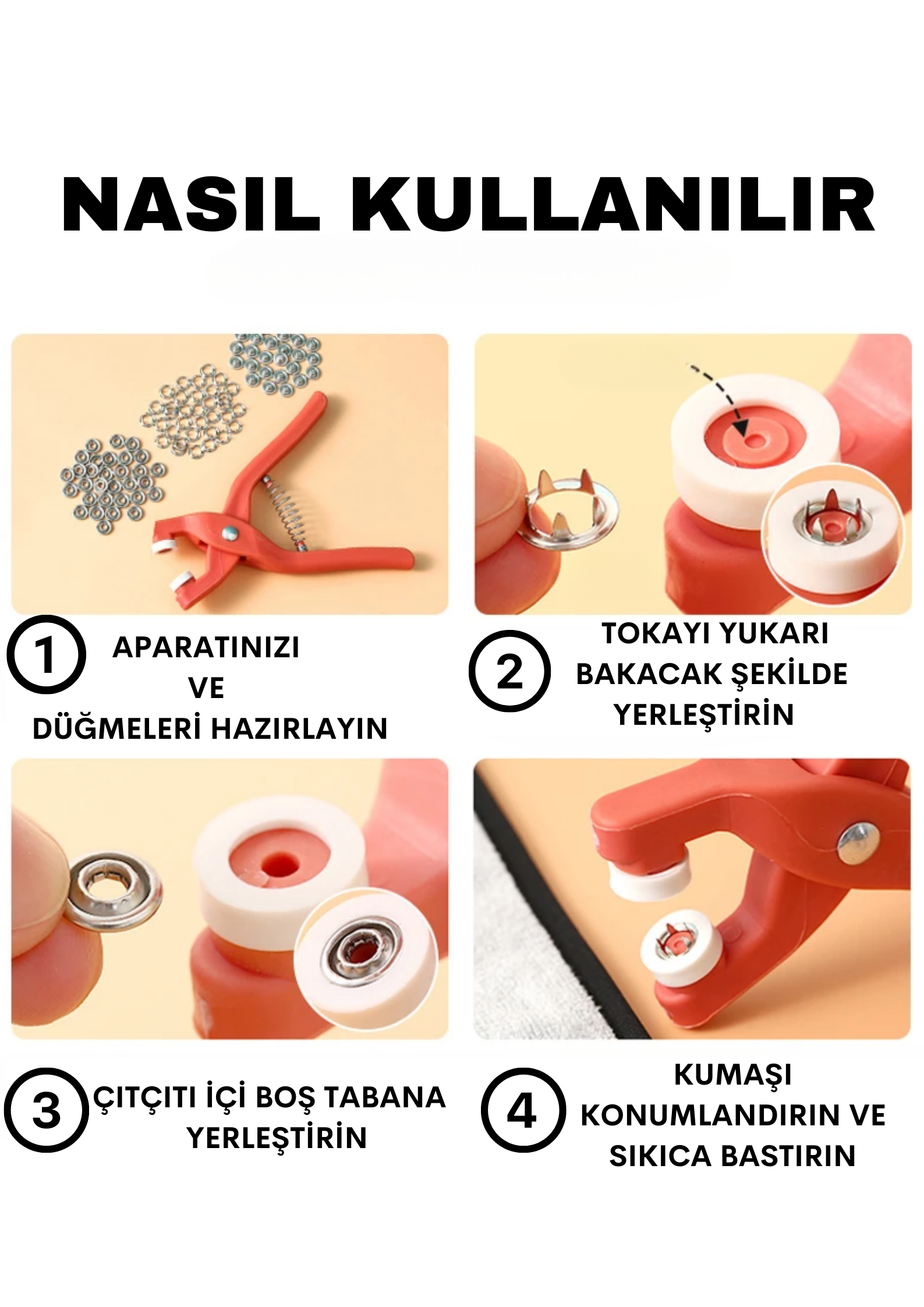 NASIL KULLANILIR

1 APARATINIZI VE DÜĞMELERİ HAZIRLAYIN

2 TOKAYI YUKARI BAKACAK ŞEKİLDE YERLEŞTİRİN

3 ÇITÇITI İÇİ BOŞ TABANA YERLEŞTİRİN

4 KUMAŞI KONUMLANDIRIN VE SIKICA BASTIRIN